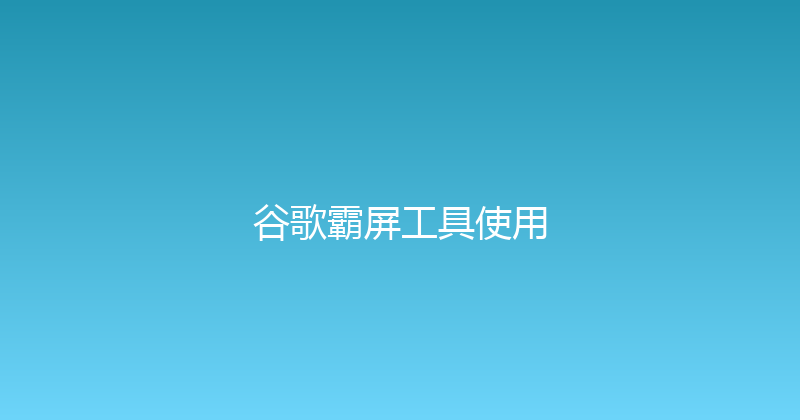 谷歌霸屏工具使用